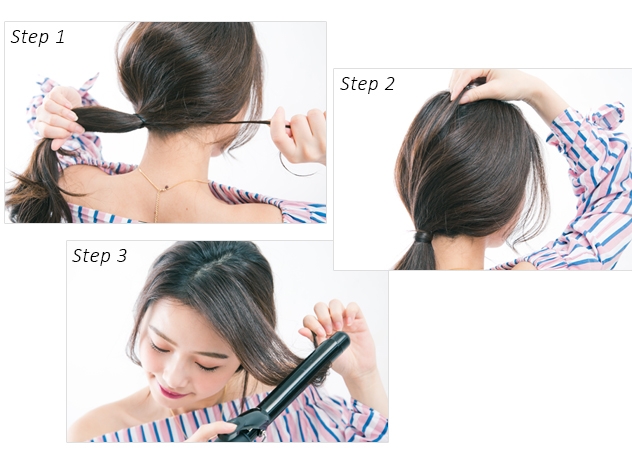 Step 1

Step 2

Step 3